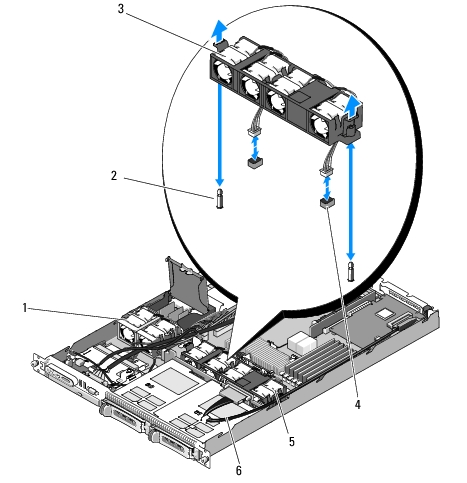 3
2
1
4
5
6