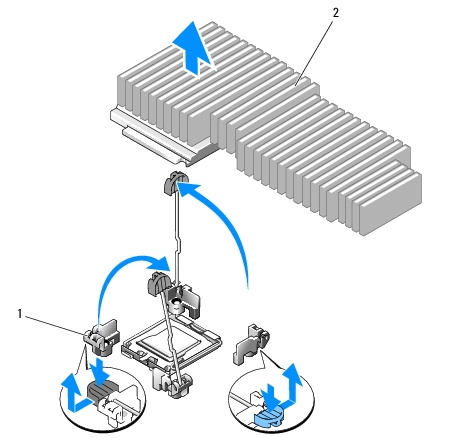 2

1