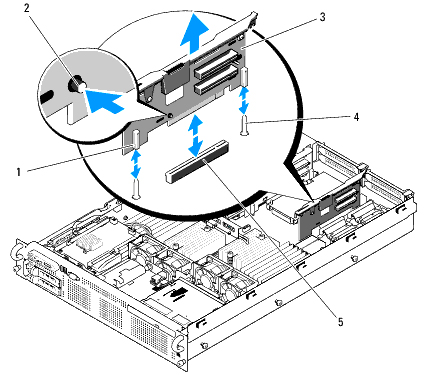 2
3
4
1
5