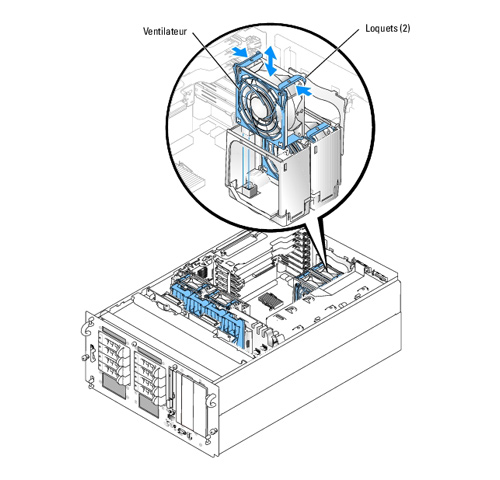 Ventilateur

Loquets (2)