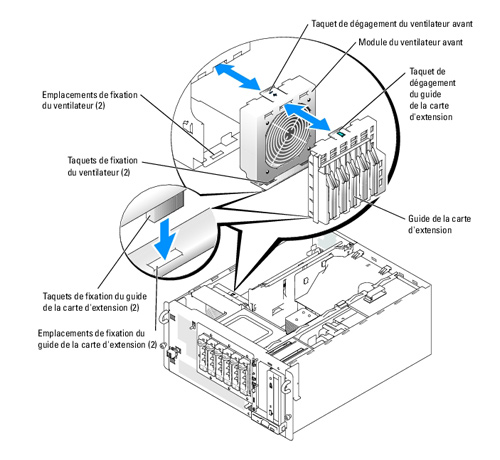 Taquet de dégagement du ventilateur avant

Module du ventilateur avant

Taquet de dégagement du guide de la carte d'extension

Emplacements de fixation du ventilateur (2)

Taquets de fixation du ventilateur (2)

Guide de la carte d'extension

Taquets de fixation du guide de la carte d'extension (2)

Emplacements de fixation du guide de la carte d'extension (2)