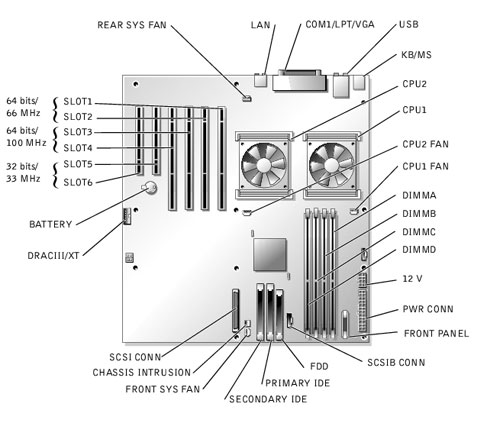 REAR SYS FAN

LAN

COM1/LPT/VGA

USB

KB/MS

CPU2

CPU1

CPU2 FAN

CPU1 FAN

DIMMA

DIMMB

DIMMC

DIMMD

12 V

PWR CONN

FRONT PANEL

64 bits/ 66 MHz

SLOT1

SLOT2

64 bits/ 100 MHz

SLOT3

SLOT4

32 bits/ 33 MHz

SLOT5

SLOT6

BATTERY

DRACIII/XT

SCSI CONN

CHASSIS INTRUSION

FRONT SYS FAN

SECONDARY IDE

PRIMARY IDE

FDD

SCSIB CONN