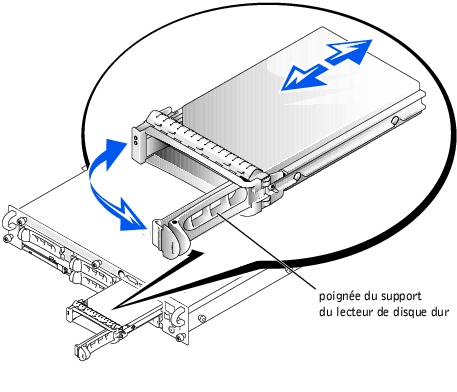 poignée du support
du lecteur de disque dur