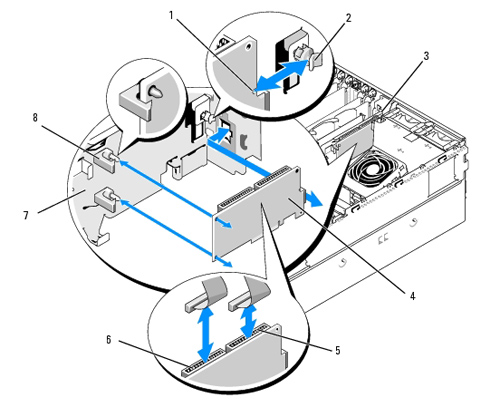 1
2
3
8
7
4
6
5