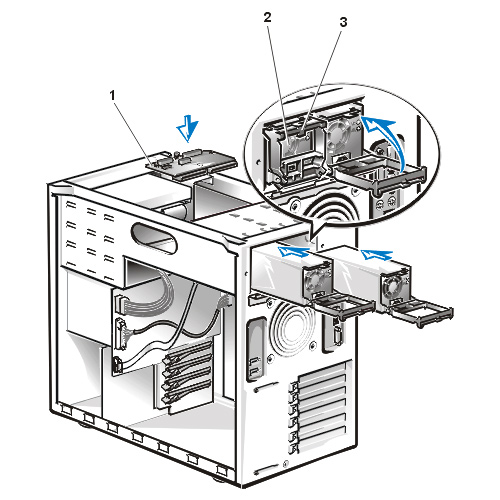 1

2

3