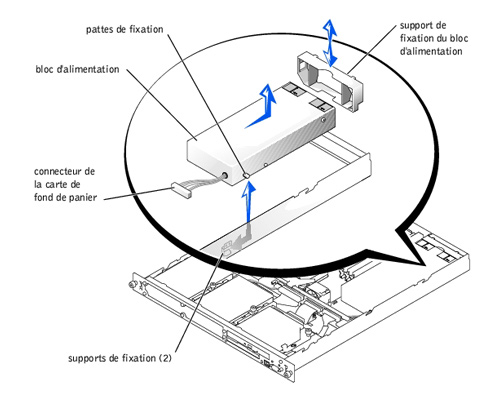 pattes de fixation

support de fixation du bloc d'alimentation

bloc d'alimentation

connecteur de la carte de fond de panier

supports de fixation (2)