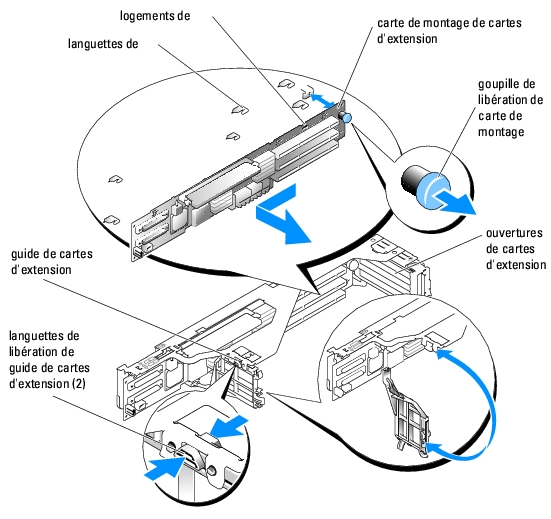 logements de

languettes de

carte de montage de cartes d'extension

goupille de libération de carte de montage

ouvertures de cartes d'extension

guide de cartes d'extension

languettes de libération de guide de cartes d'extension (2)