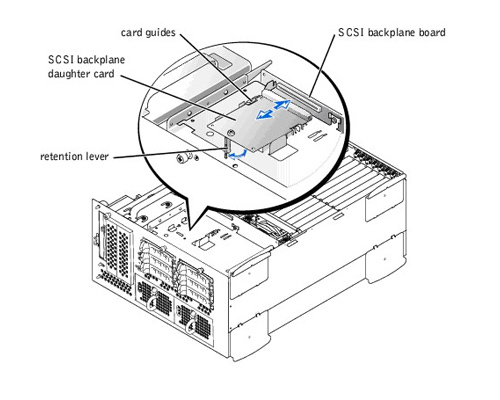 card guides

SCSI backplane board

SCSI backplane daughter card

retention lever