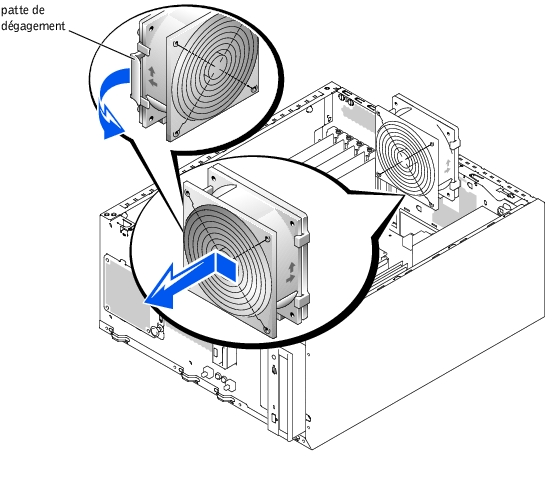 patte de dégagement