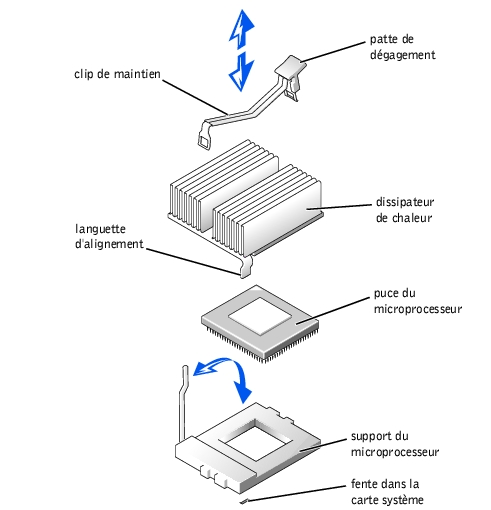 patte de dégagement

clip de maintien

dissipateur de chaleur

languette d'alignement

puce du microprocesseur

support du microprocesseur

fente dans la carte système