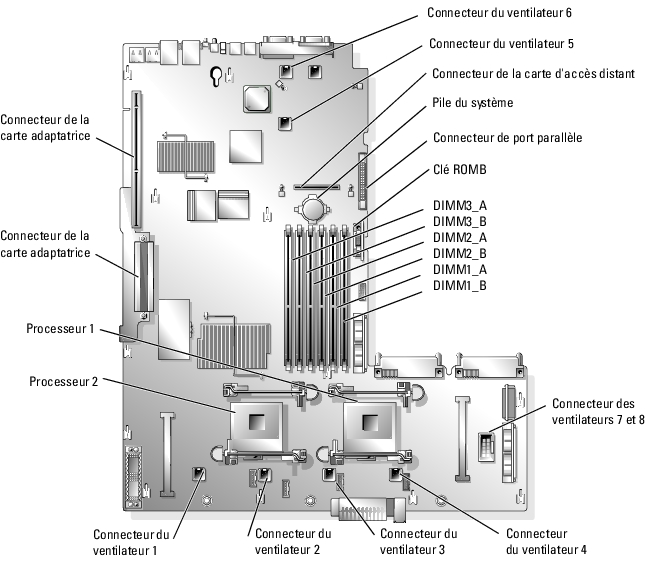 Connecteur du ventilateur 6
Connecteur du ventilateur 5
Connecteur de la carte d'accès distant
Pile du système
Connecteur de port parallèle
Clé ROMB
DIMM3_A
DIMM3_B
DIMM2_A
DIMM2_B
DIMM1_A
DIMM1_B
Connecteur de la carte adaptatrice
Connecteur de la carte adaptatrice
Processeur 1
Processeur 2
Connecteur des ventilateurs 7 et 8
Connecteur du ventilateur 1
Connecteur du ventilateur 2
Connecteur du ventilateur 3
Connecteur du ventilateur 4