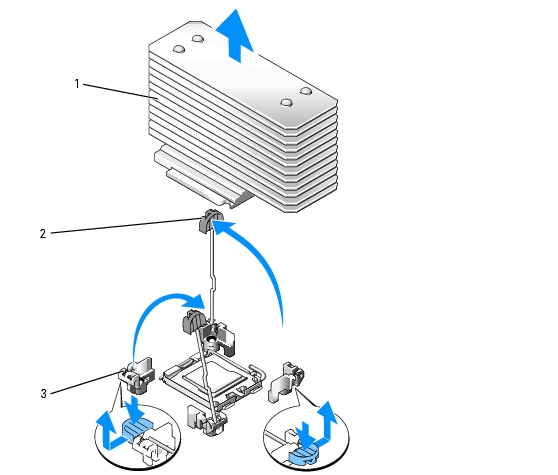 1
2
3