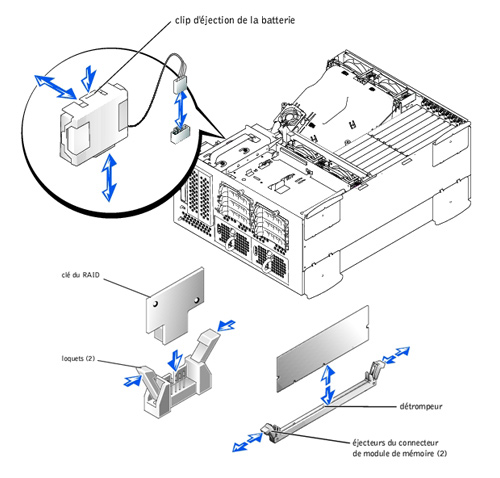 clip d'éjection de la batterie

clé du RAID

loquets (2)

détrompeur

éjecteurs du connecteur de module de mémoire (2)